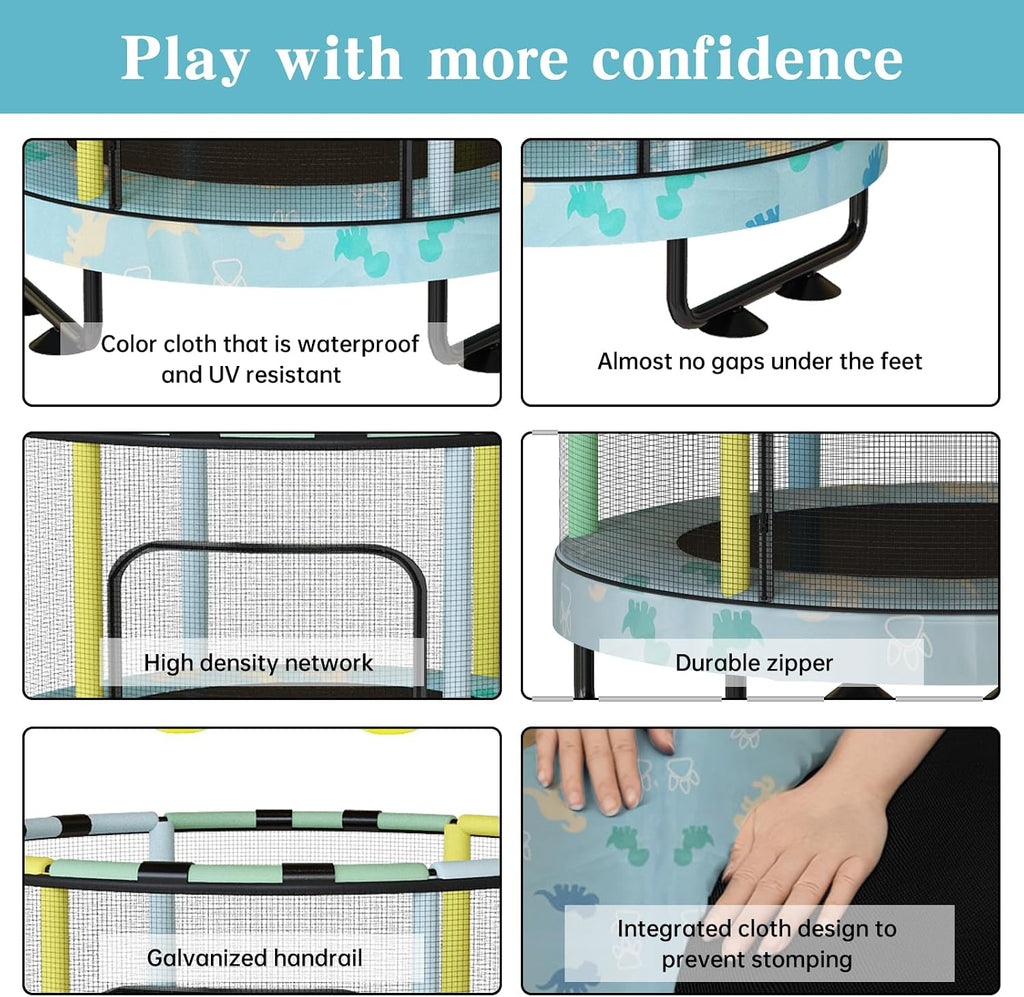 Play with more confidence

Color cloth that is waterproof and UV resistant

Almost no gaps under the feet

High density network

Durable zipper

Galvanized handrail

Integrated cloth design to prevent stomping