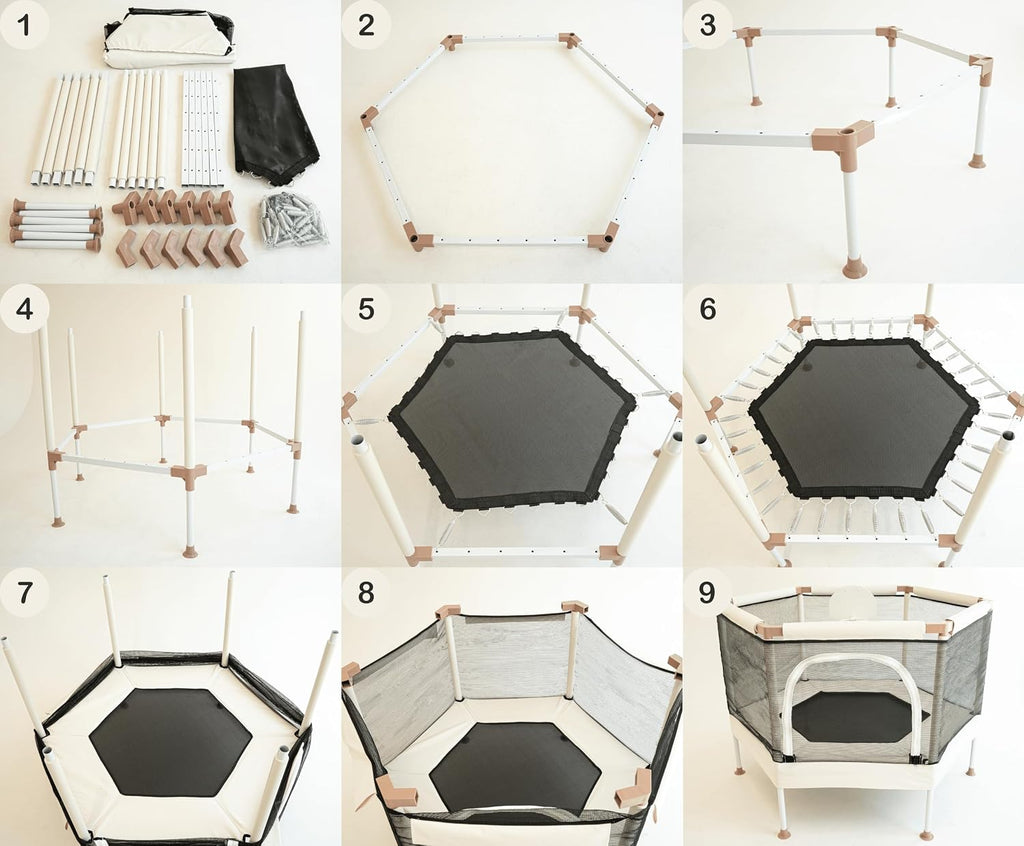 1
2
3
4
5
6
7
8
9