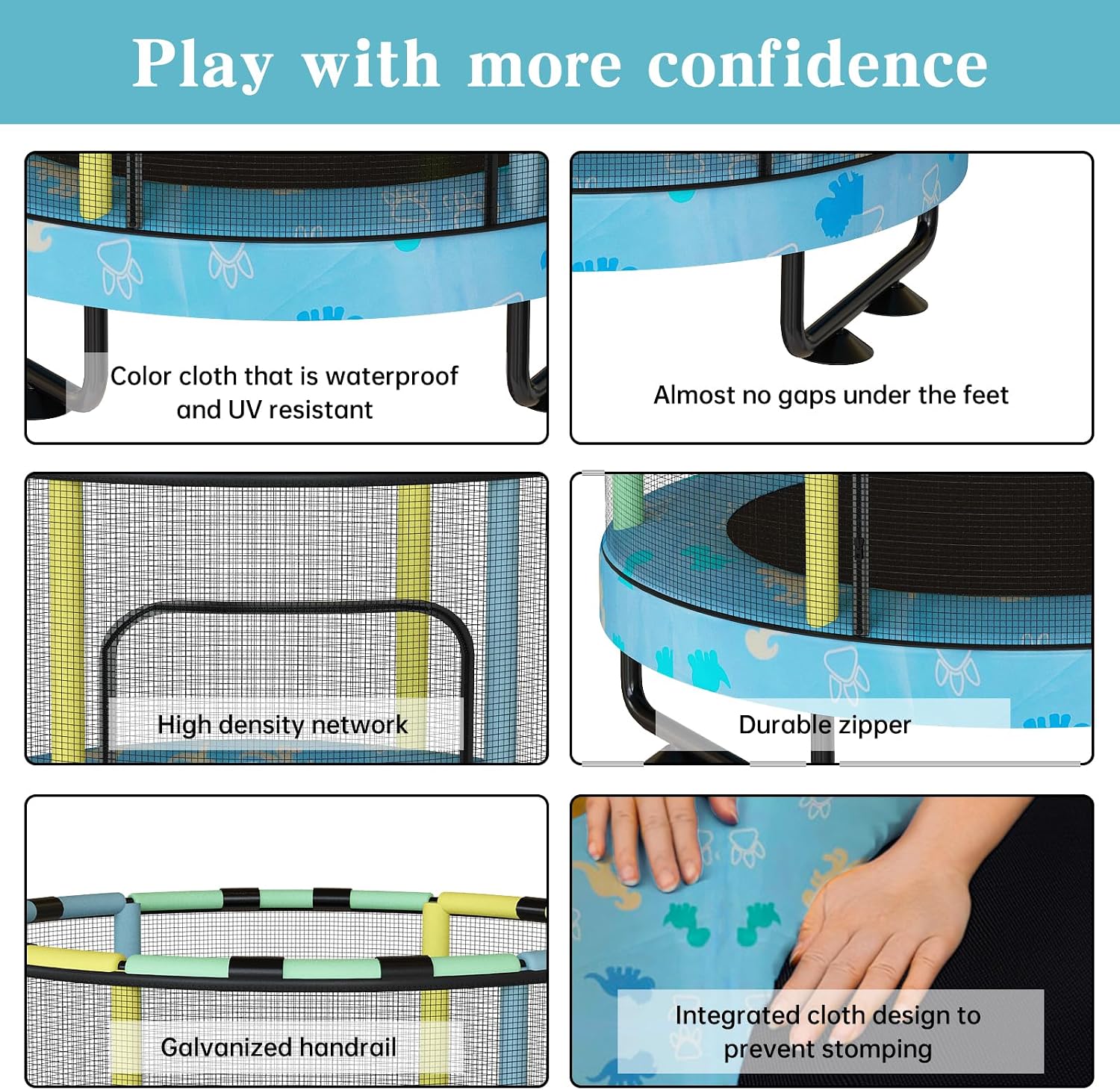 Play with more confidence

Color cloth that is waterproof and UV resistant

Almost no gaps under the feet

High density network

Durable zipper

Galvanized handrail

Integrated cloth design to prevent stomping