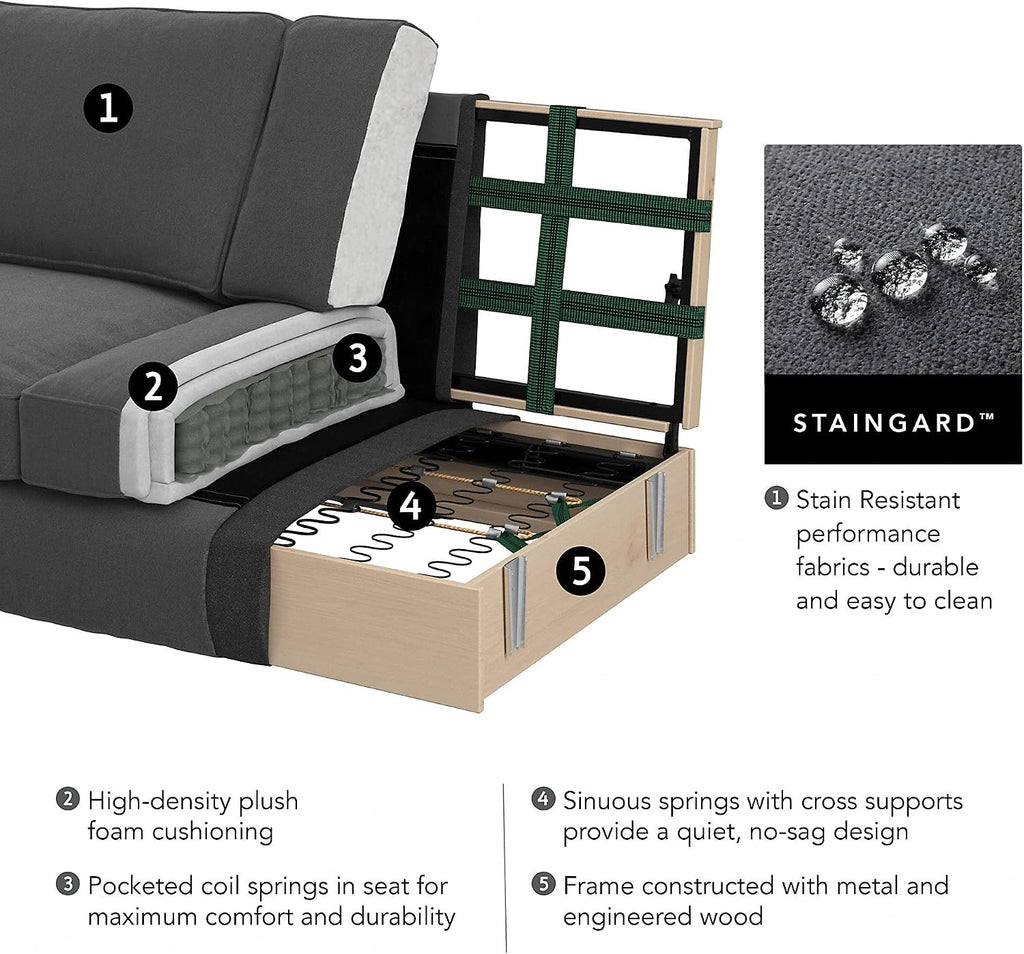 1

2

3

4

5

STAINGARD™

1 Stain Resistant performance fabrics - durable and easy to clean

2 High-density plush foam cushioning

3 Pocketed coil springs in seat for maximum comfort and durability

4 Sinuous springs with cross supports provide a quiet, no-sag design

5 Frame constructed with metal and engineered wood