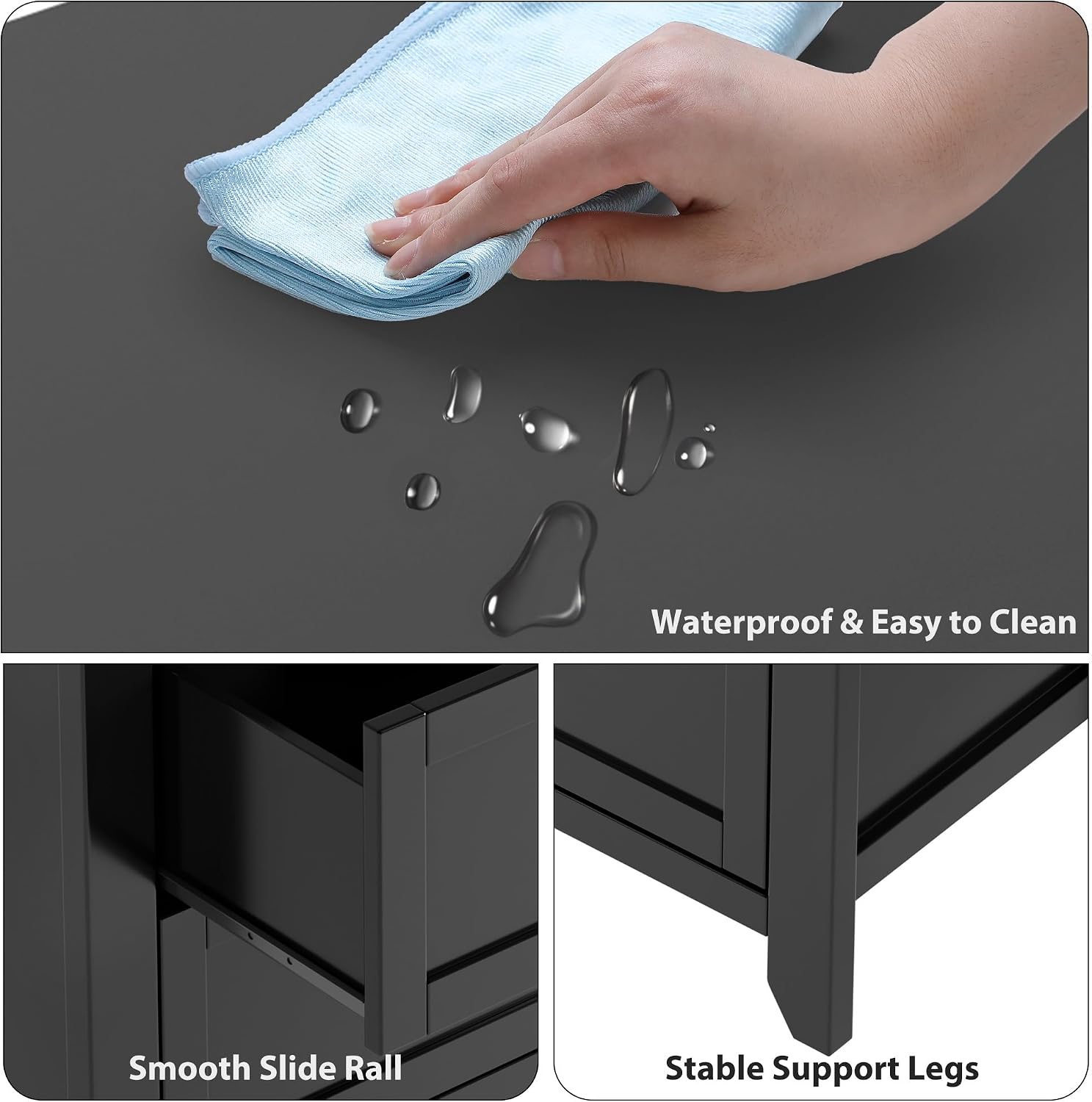 Waterproof & Easy to Clean

Smooth Slide Rall

Stable Support Legs