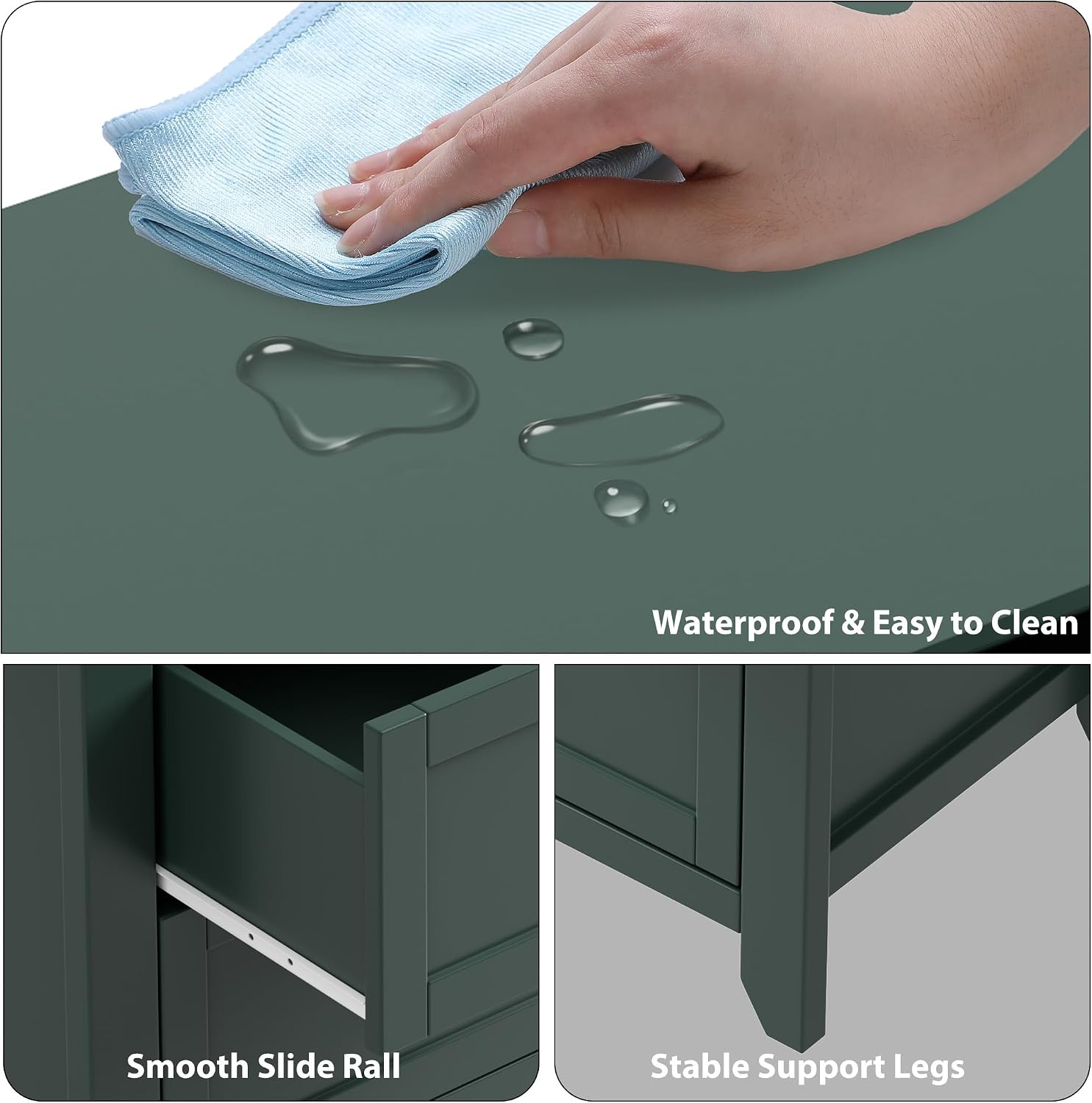 Waterproof & Easy to Clean

Smooth Slide Rall

Stable Support Legs