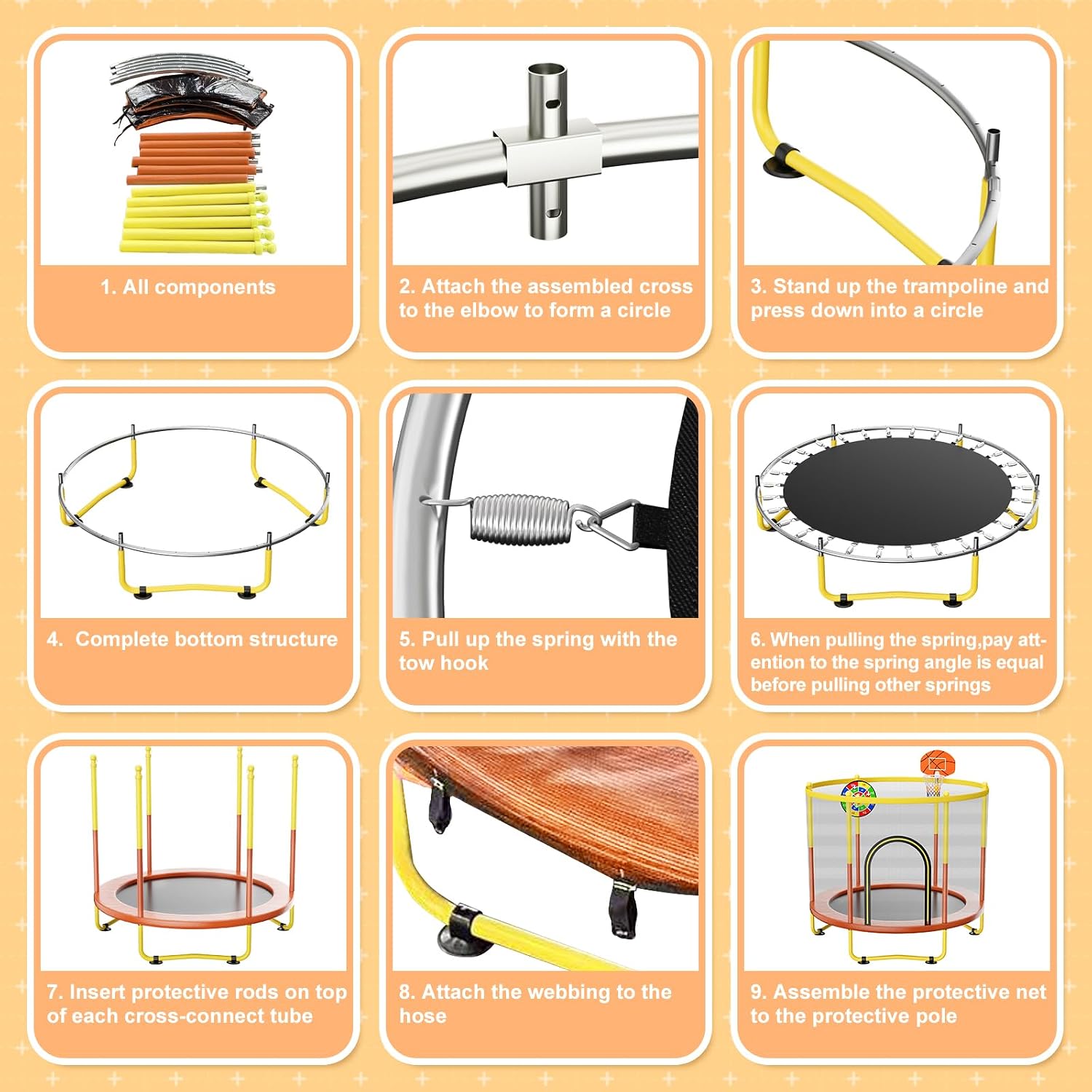 1. All components

2. Attach the assembled cross to the elbow to form a circle

3. Stand up the trampoline and press down into a circle

4. Complete bottom structure

5. Pull up the spring with the tow hook

6. When pulling the spring,pay attention to the spring angle is equal before pulling other springs

7. Insert protective rods on top of each cross-connect tube

8. Attach the webbing to the hose

9. Assemble the protective net to the protective pole