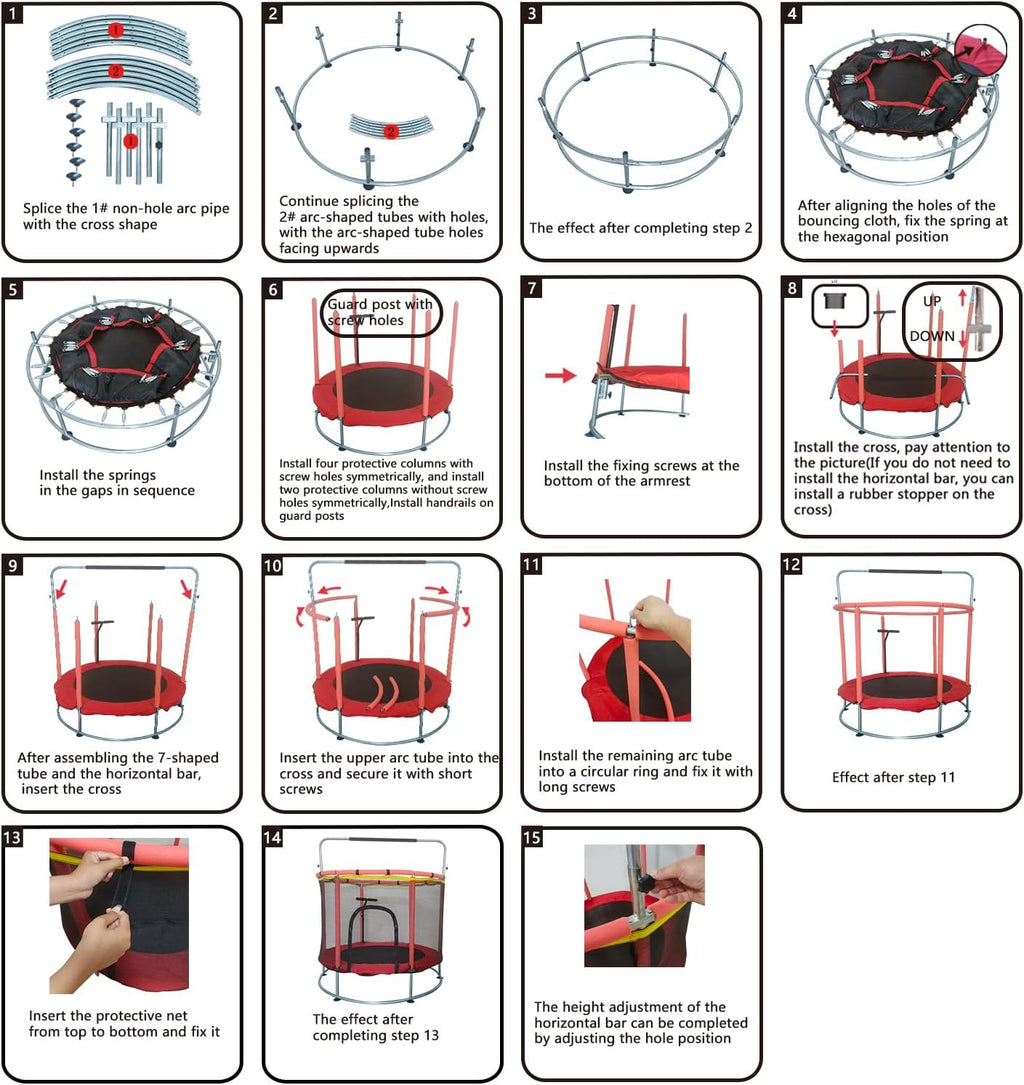 1

1

2

1

Splice the 1# non-hole arc pipe with the cross shape

2

2

Continue splicing the 2# arc-shaped tubes with holes, with the arc-shaped tube holes facing upwards

3

The effect after completing step 2

4

After aligning the holes of the bouncing cloth, fix the spring at the hexagonal position

5

Install the springs in the gaps in sequence

6

Guard post with screw holes

Install four protective columns with screw holes symmetrically, and install two protective columns without screw holes symmetrically,Install handrails on guard posts

7

Install the fixing screws at the bottom of the armrest

8

UP

DOWN

Install the cross, pay attention to the picture(If you do not need to install the horizontal bar, you can install a rubber stopper on the cross)

9

After assembling the 7-shaped tube and the horizontal bar, insert the cross

10

Insert the upper arc tube into the cross and secure it with short screws

11

Install the remaining arc tube into a circular ring and fix it with long screws

12

Effect after step 11

13

Insert the protective net from top to bottom and fix it

14

The effect after completing step 13

15

The height adjustment of the horizontal bar can be completed by adjusting the hole position