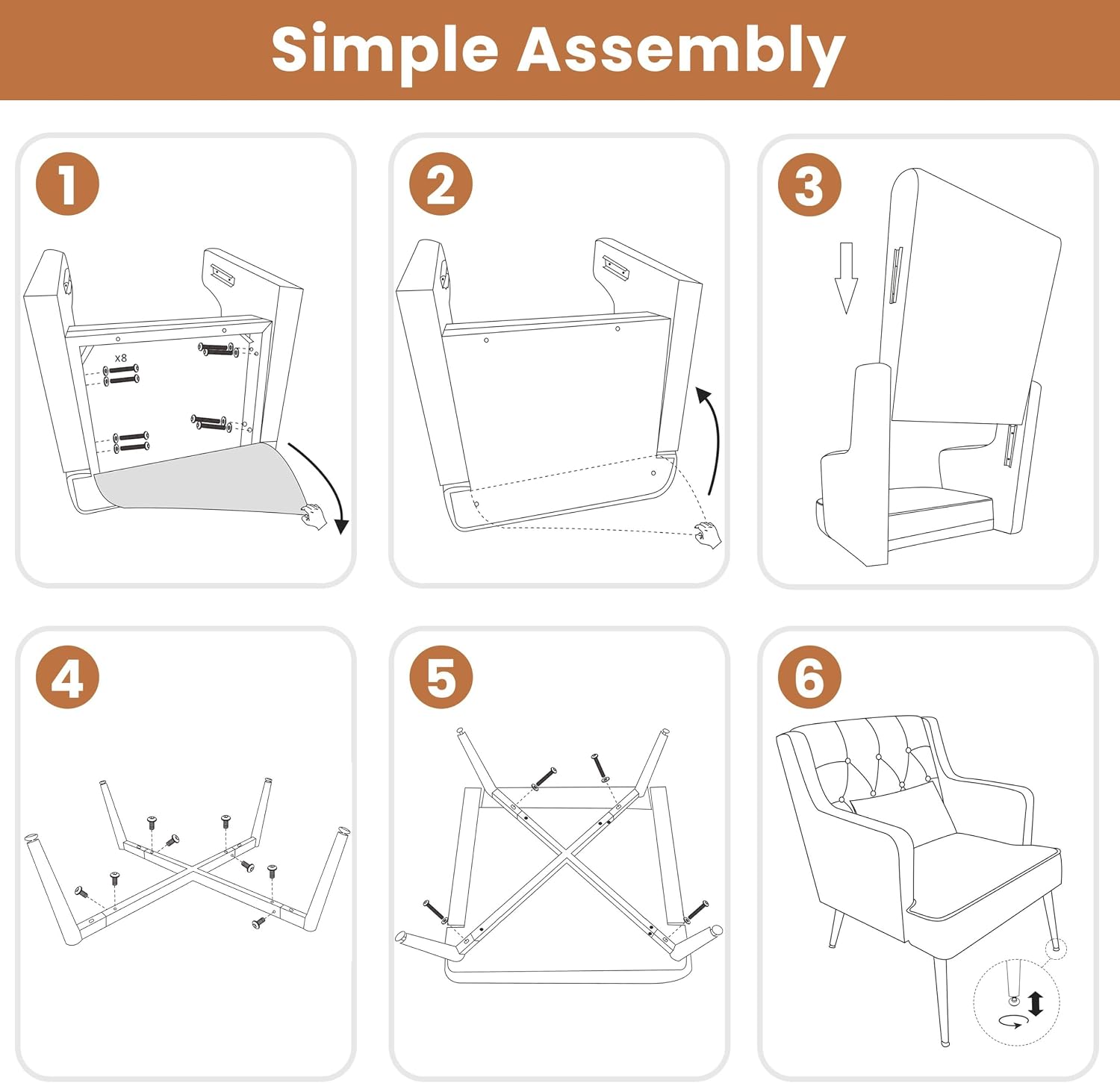 Simple Assembly

1

x8

2

3

4

5

6