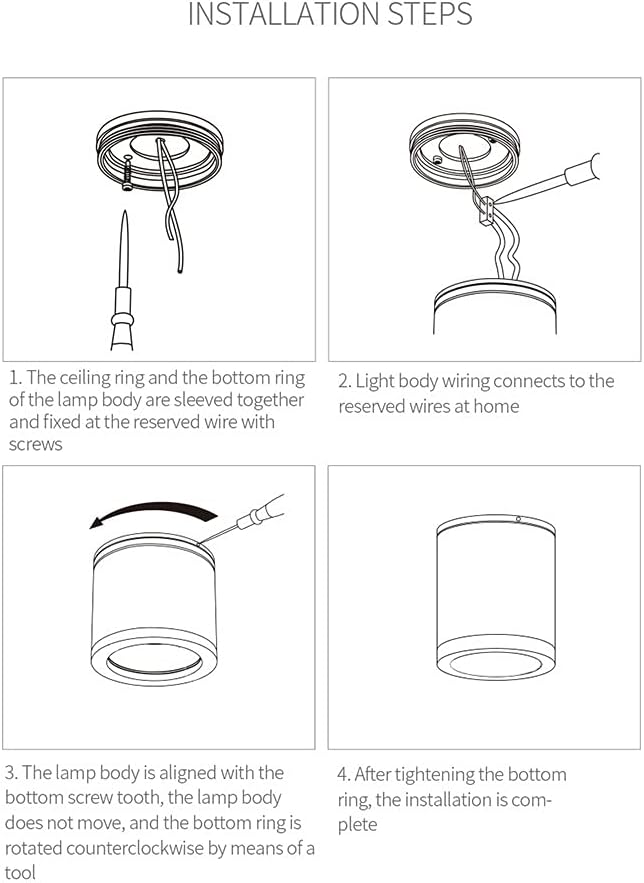 INSTALLATION STEPS

1. The ceiling ring and the bottom ring of the lamp body are sleeved together and fixed at the reserved wire with screws

2. Light body wiring connects to the reserved wires at home

3. The lamp body is aligned with the bottom screw tooth, the lamp body does not move, and the bottom ring is rotated counterclockwise by means of a tool

4. After tightening the bottom ring, the installation is complete