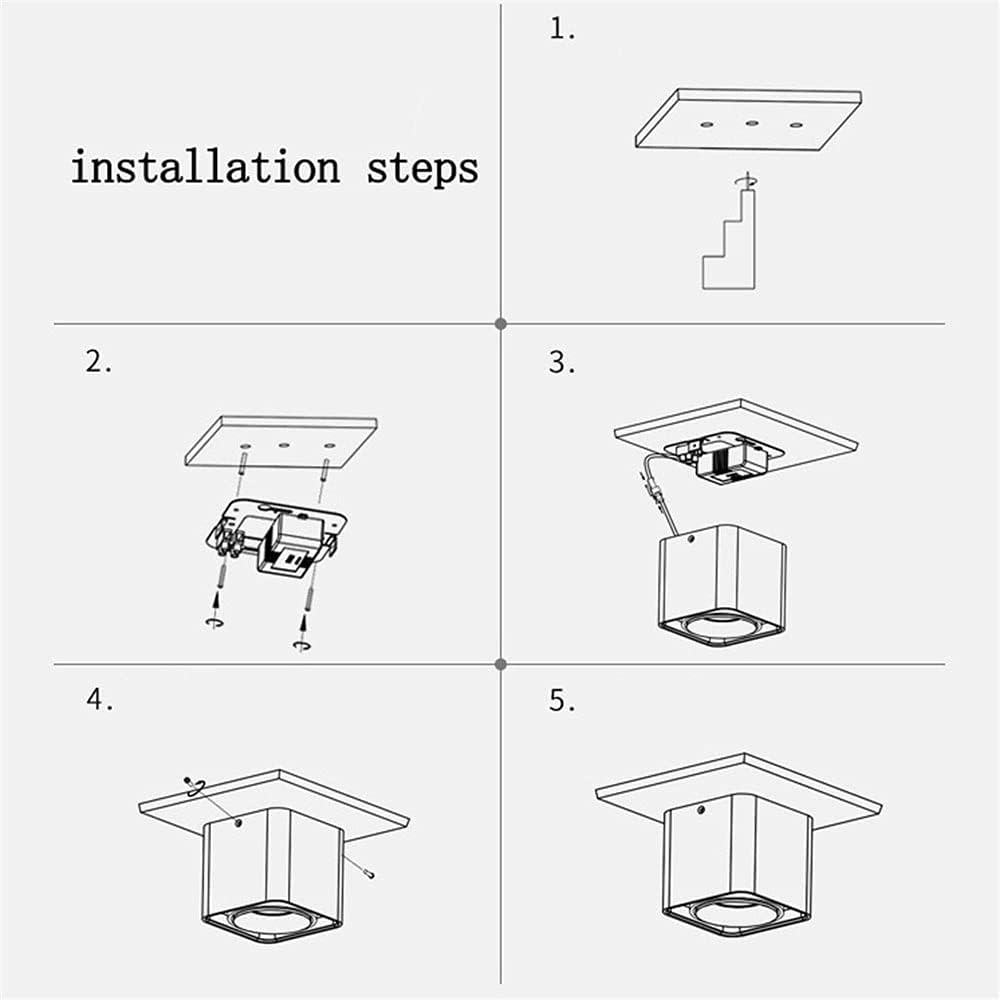 installation steps

1.

2.

3.

4.

5.